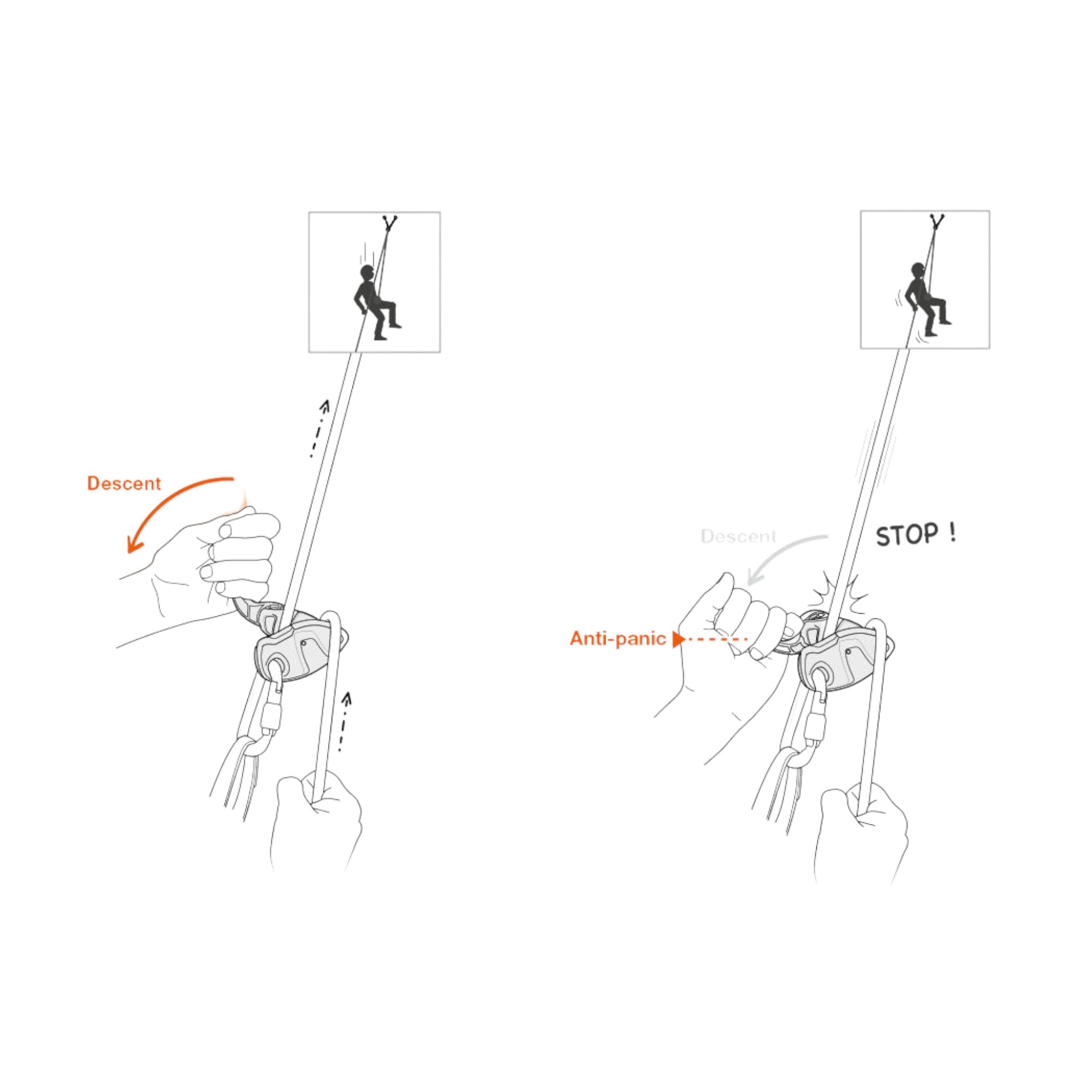 Descent

Descent

STOP !

Anti-panic