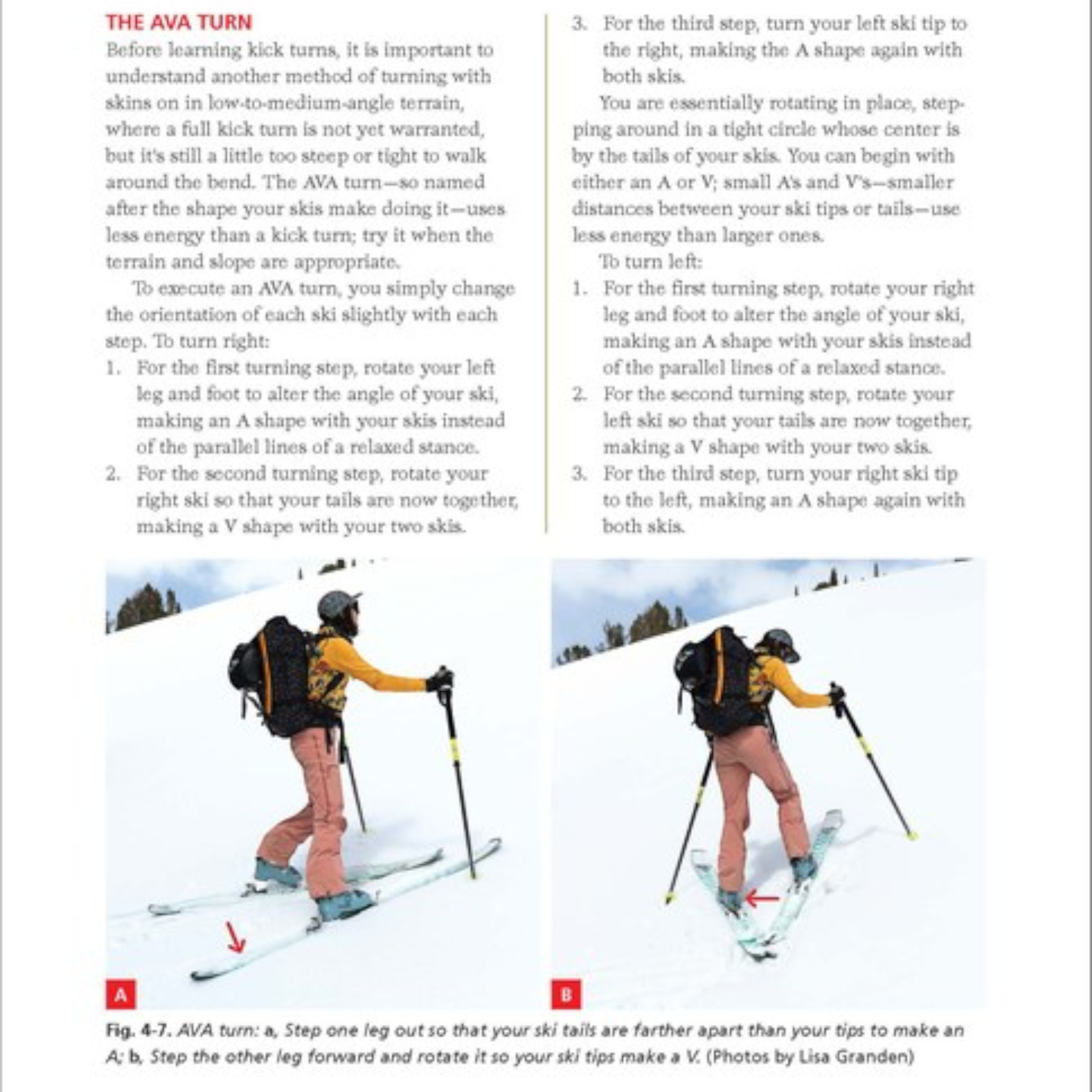 THE AVA TURN

Before learning kick turns, it is important to understand another method of turning with skins on in low-to-medium-angle terrain, where a full kick turn is not yet warranted, but it's still a little too steep or tight to walk around the bend. The AVA turn—so named after the shape your skis make doing it—uses less energy than a kick turn; try it when the terrain and slope are appropriate.

To execute an AVA turn, you simply change the orientation of each ski slightly with each step. To turn right:

1. For the first turning step, rotate your left leg and foot to alter the angle of your ski, making an A shape with your skis instead of the parallel lines of a relaxed stance.
2. For the second turning step, rotate your right ski so that your tails are now together, making a V shape with your two skis.
3. For the third step, turn your left ski tip to the right, making the A shape again with both skis.

You are essentially rotating in place, stepping around in a tight circle whose center is by the tails of your skis. You can begin with either an A or V; small A's and V's—smaller distances between your ski tips or tails—use less energy than larger ones.

To turn left:

1. For the first turning step, rotate your right leg and foot to alter the angle of your ski, making an A shape with your skis instead of the parallel lines of a relaxed stance.
2. For the second turning step, rotate your left ski so that your tails are now together, making a V shape with your two skis.
3. For the third step, turn your right ski tip to the left, making an A shape again with both skis.

A

B

Fig. 4-7. AVA turn: a, Step one leg out so that your ski tails are farther apart than your tips to make an A; b, Step the other leg forward and rotate it so your ski tips make a V. (Photos by Lisa Granden)